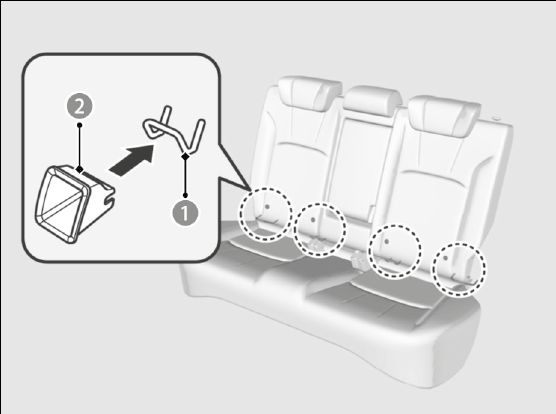 2
1