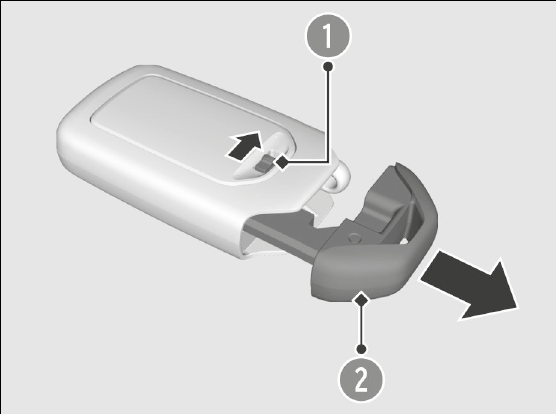 1
2