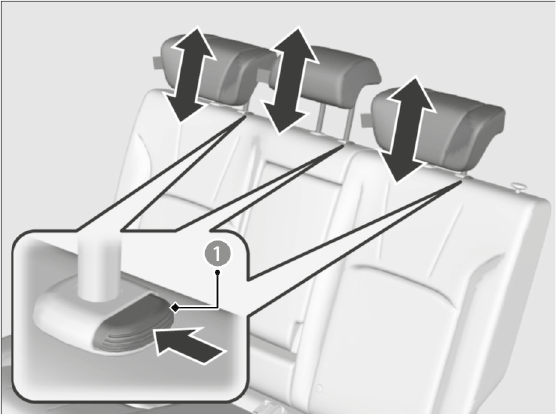 1