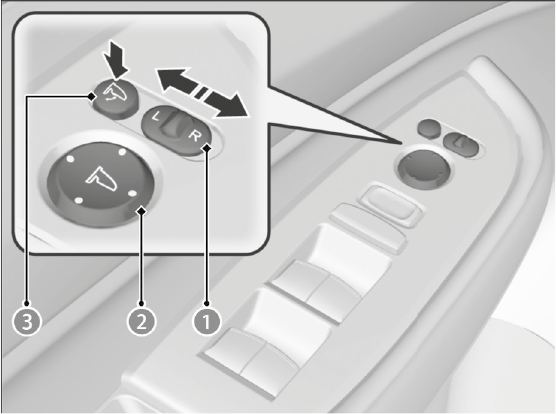 L
R
3
2
1