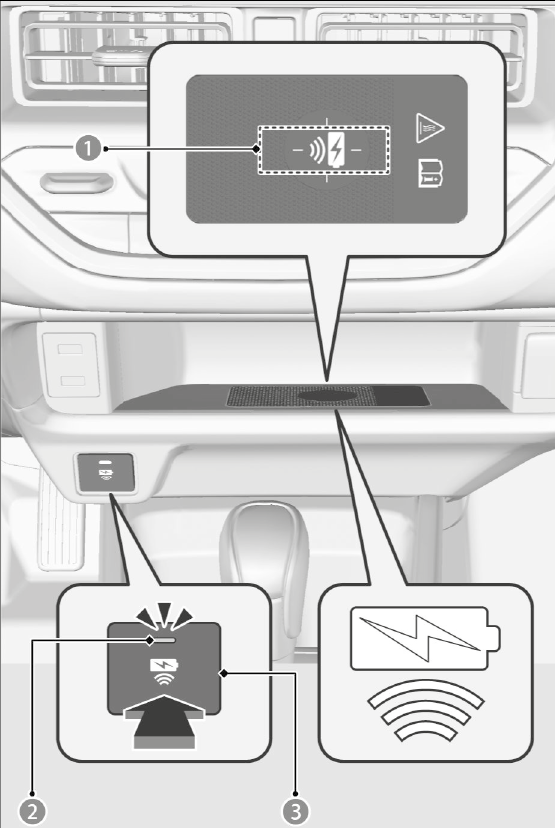 1

2

3