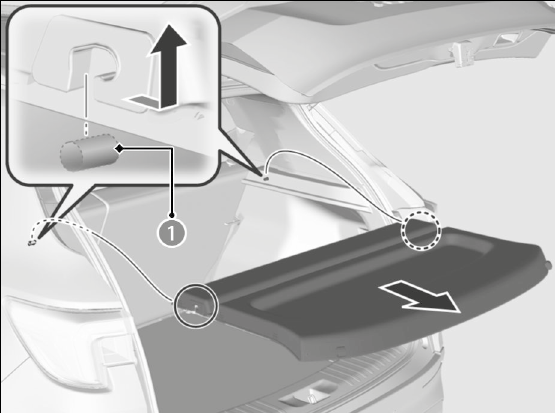 1