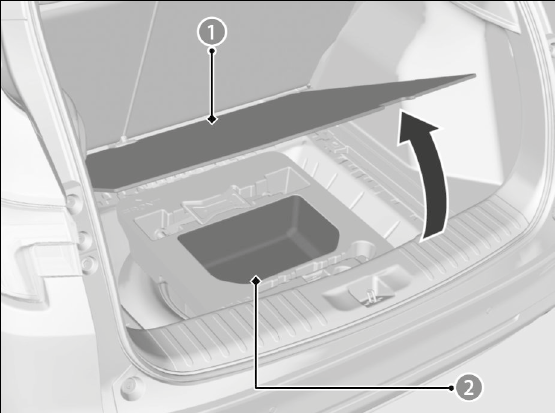 1

2