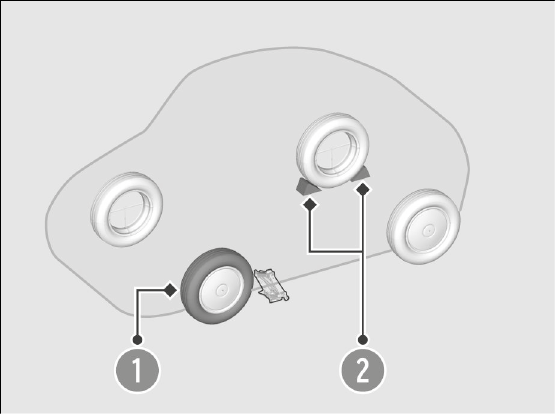 1

2