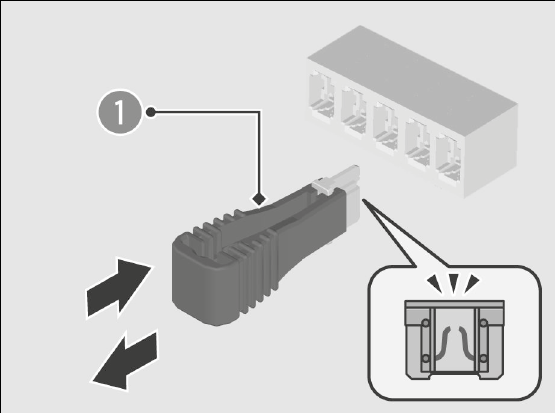 1