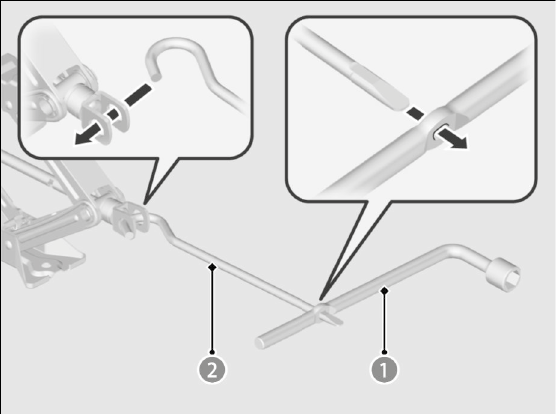 2
1