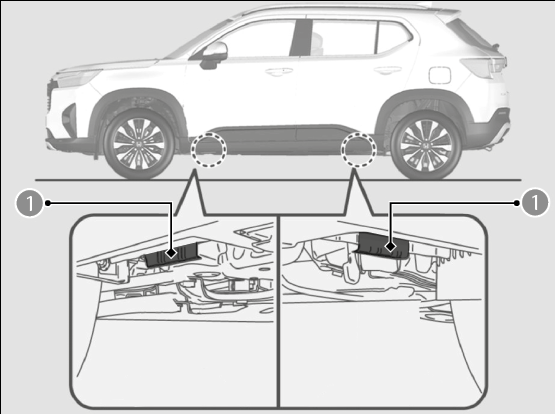 1
1