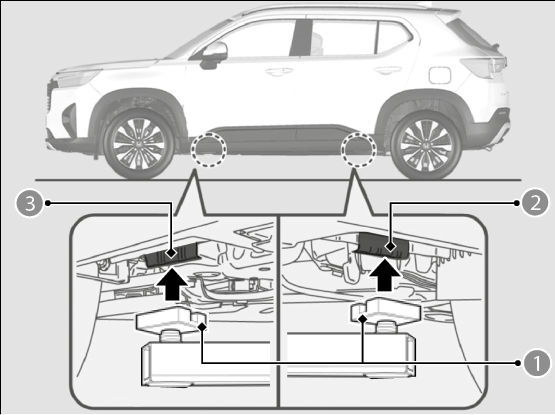 3
2
1