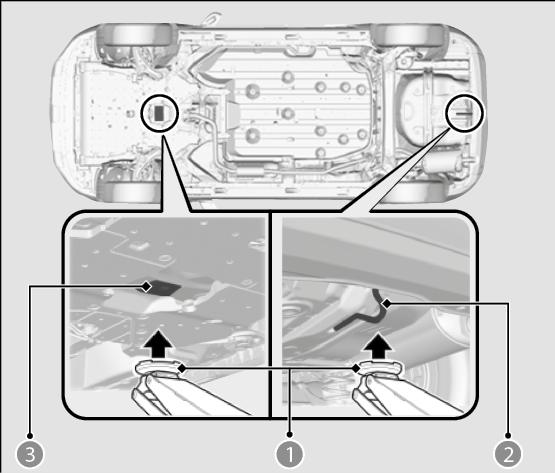 3
1
2